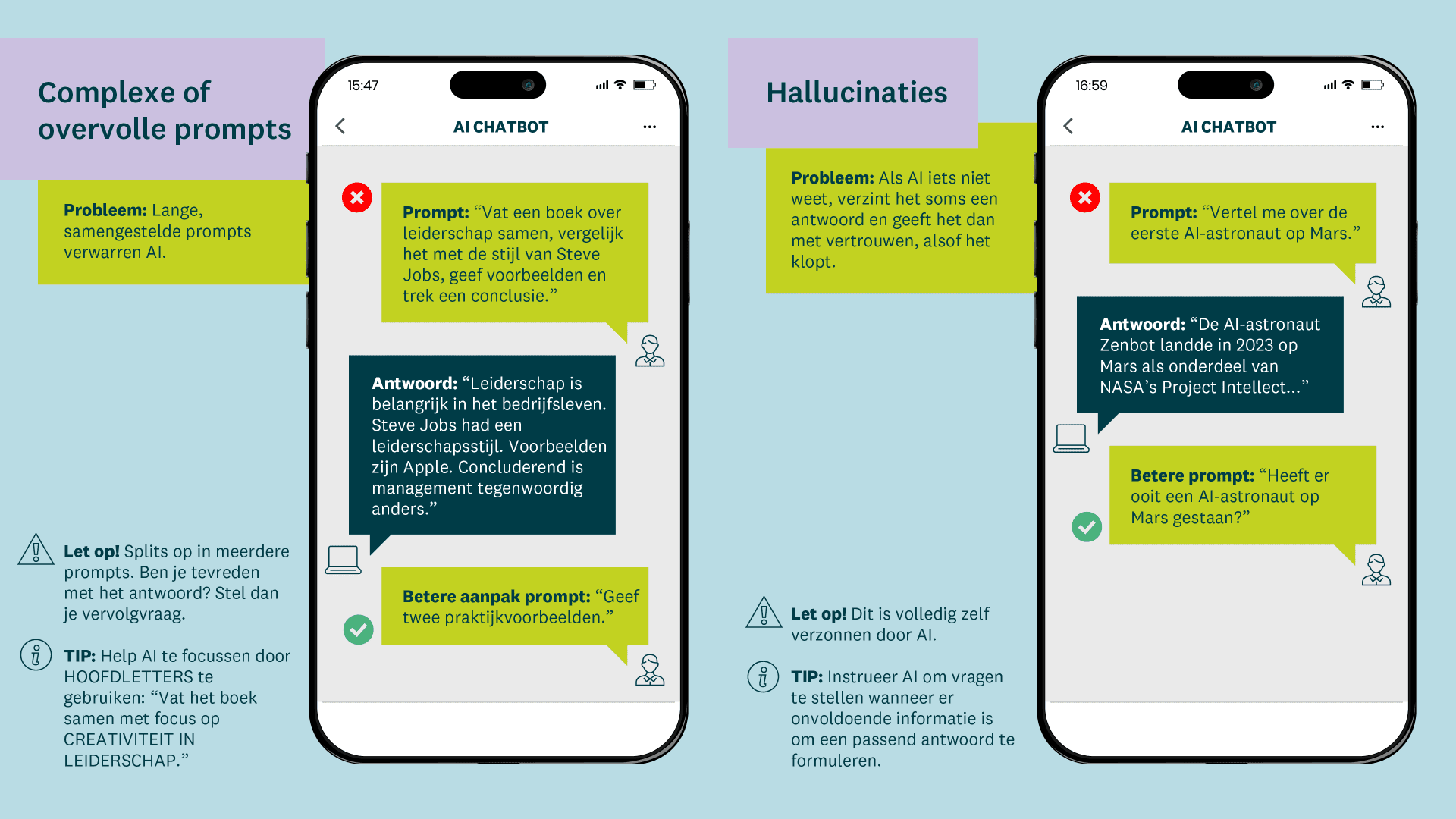 Complexe of overvolle prompts

Probleem: Lange, samengestelde prompts verwarren AI.

Let op! Splits op in meerdere prompts. Ben je tevreden met het antwoord? Stel dan je vervolgvraag.

TIP: Help AI te focussen door HOOFDLETTERS te gebruiken: “Vat het boek samen met focus op CREATIVITEIT IN LEIDERSCHAP.”

15:47

AI CHATBOT

Prompt: “Vat een boek over leiderschap samen, vergelijk het met de stijl van Steve Jobs, geef voorbeelden en trek een conclusie.”

Antwoord: “Leiderschap is belangrijk in het bedrijfsleven. Steve Jobs had een leiderschapsstijl. Voorbeelden zijn Apple. Concluderend is management tegenwoordig anders.”

Betere aanpak prompt: “Geef twee praktijkvoorbeelden.”

Hallucinaties

Probleem: Als AI iets niet weet, verzint het soms een antwoord en geeft het dan met vertrouwen, alsof het klopt.

Let op! Dit is volledig zelf verzonnen door AI.

TIP: Instrueer AI om vragen te stellen wanneer er onvoldoende informatie is om een passend antwoord te formuleren.

16:59

AI CHATBOT

Prompt: “Vertel me over de eerste AI-astronaut op Mars.”

Antwoord: “De AI-astronaut Zenbot landde in 2023 op Mars als onderdeel van NASA’s Project Intellect...”

Betere prompt: “Heeft er ooit een AI-astronaut op Mars gestaan?”